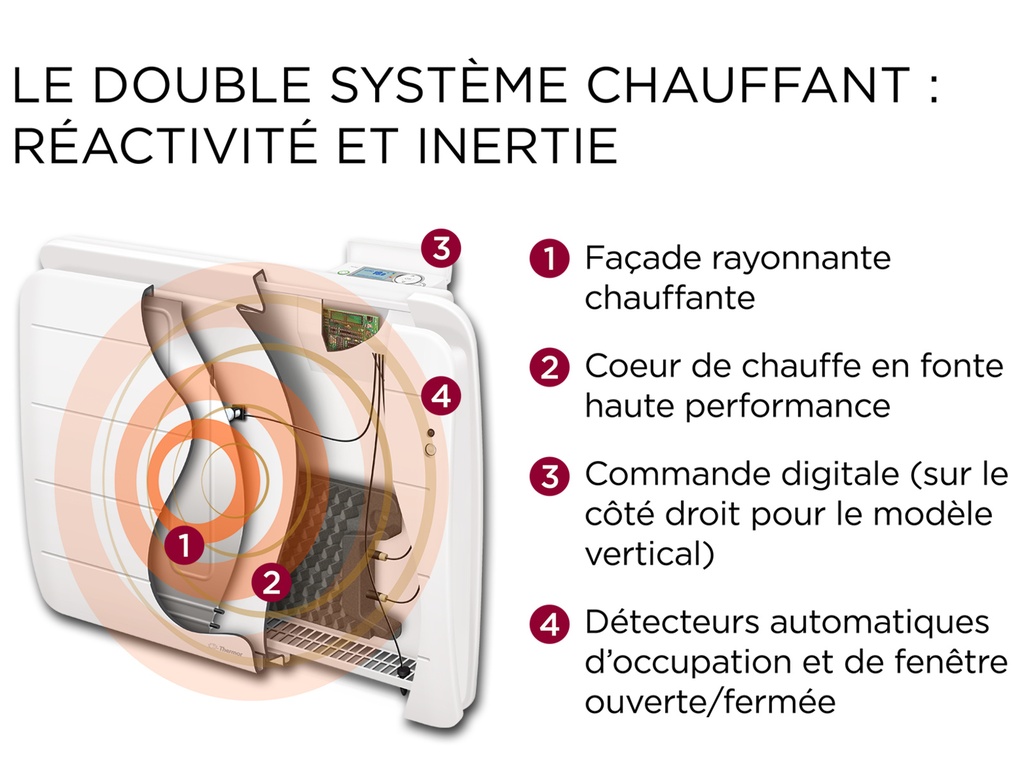 LE DOUBLE SYSTÈME CHAUFFANT : RÉACTIVITÉ ET INERTIE

3

4

1

2

Thermor

1 Façade rayonnante chauffante

2 Coeur de chauffe en fonte haute performance

3 Commande digitale (sur le côté droit pour le modèle vertical)

4 Détecteurs automatiques d'occupation et de fenêtre ouverte/fermée