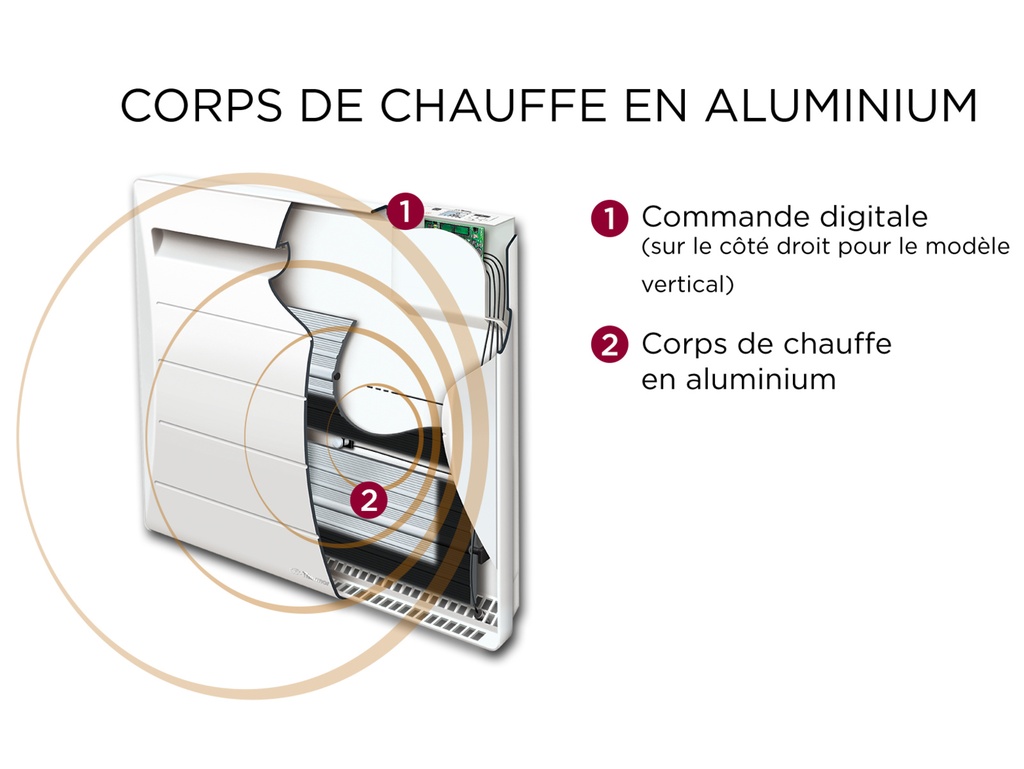 CORPS DE CHAUFFE EN ALUMINIUM

1

2

1 Commande digitale
(sur le côté droit pour le modèle vertical)

2 Corps de chauffe en aluminium